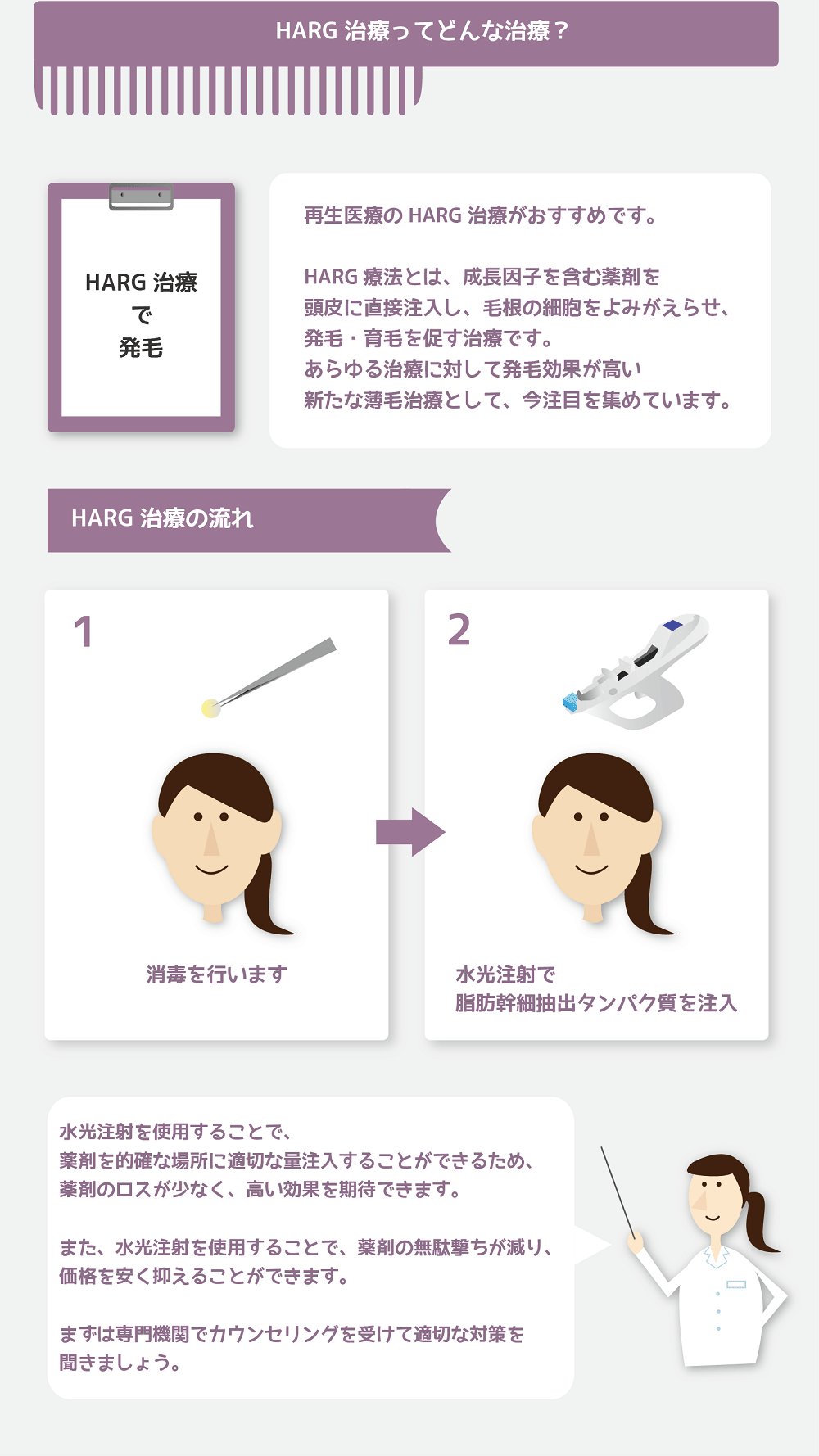 HARG 治療ってどんな治療？

HARG 治療
で
発毛

再生医療の HARG 治療がおすすめです。

HARG 療法とは、成長因子を含む薬剤を
頭皮に直接注入し、毛根の細胞をよみがえらせ、
発毛・育毛を促す治療です。
あらゆる治療に対して発毛効果が高い
新たな薄毛治療として、今注目を集めています。

HARG 治療の流れ

1

消毒を行います

2

水光注射で
脂肪幹細抽出タンパク質を注入

水光注射を使用することで、
薬剤を的確な場所に適切な量注入することができるため、
薬剤のロスが少なく、高い効果を期待できます。

また、水光注射を使用することで、薬剤の無駄撃ちが減り、
価格を安く抑えることができます。

まずは専門機関でカウンセリングを受けて適切な対策を
聞きましょう。